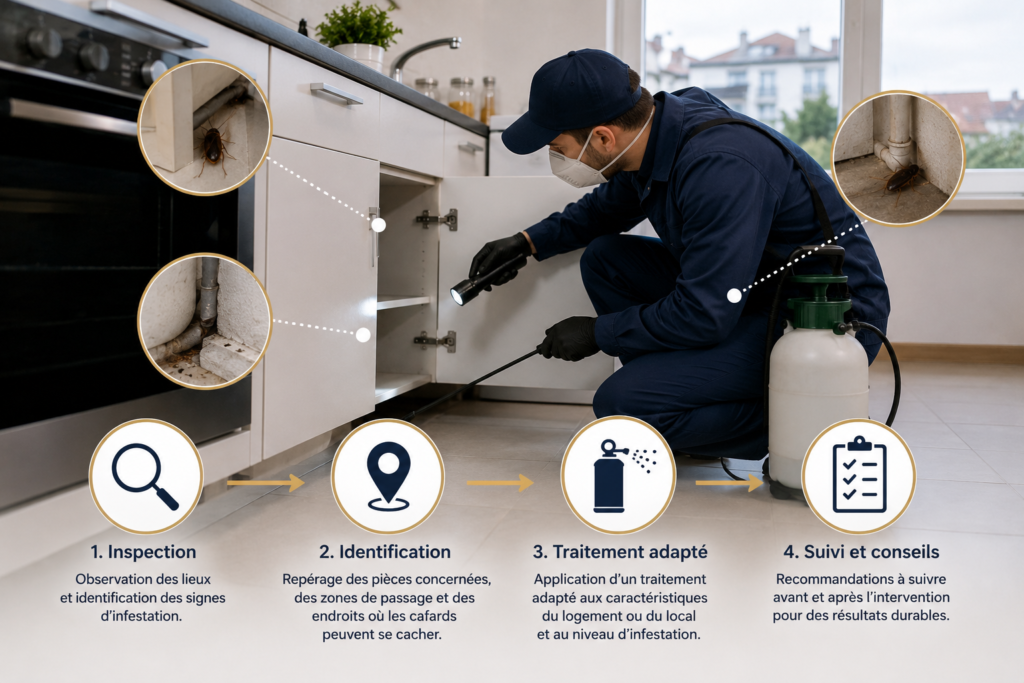 1. Inspection

Observation des lieux et identification des signes d'infestation.

2. Identification

Repérage des pièces concernées, des zones de passage et des endroits où les cafards peuvent se cacher.

3. Traitement adapté

Application d'un traitement adapté aux caractéristiques du logement ou du local et au niveau d'infestation.

4. Suivi et conseils

Recommandations à suivre avant et après l'intervention pour des résultats durables.